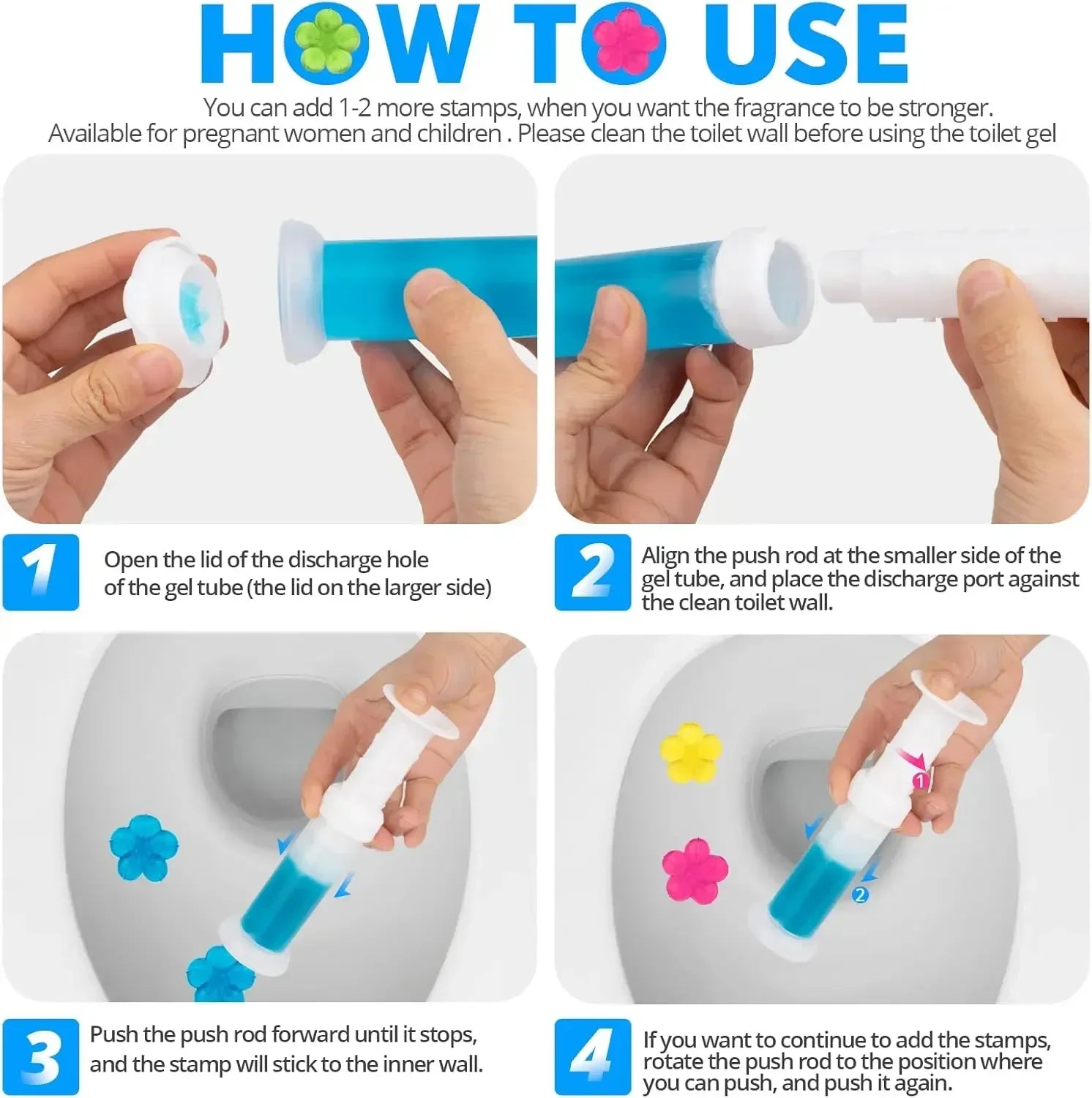 HOW TO USE

You can add 1-2 more stamps, when you want the fragrance to be stronger.
Available for pregnant women and children . Please clean the toilet wall before using the toilet gel

1
Open the lid of the discharge hole of the gel tube (the lid on the larger side)

2
Align the push rod at the smaller side of the gel tube, and place the discharge port against the clean toilet wall.

1
2

3
Push the push rod forward until it stops, and the stamp will stick to the inner wall.

4
If you want to continue to add the stamps, rotate the push rod to the position where you can push, and push it again.