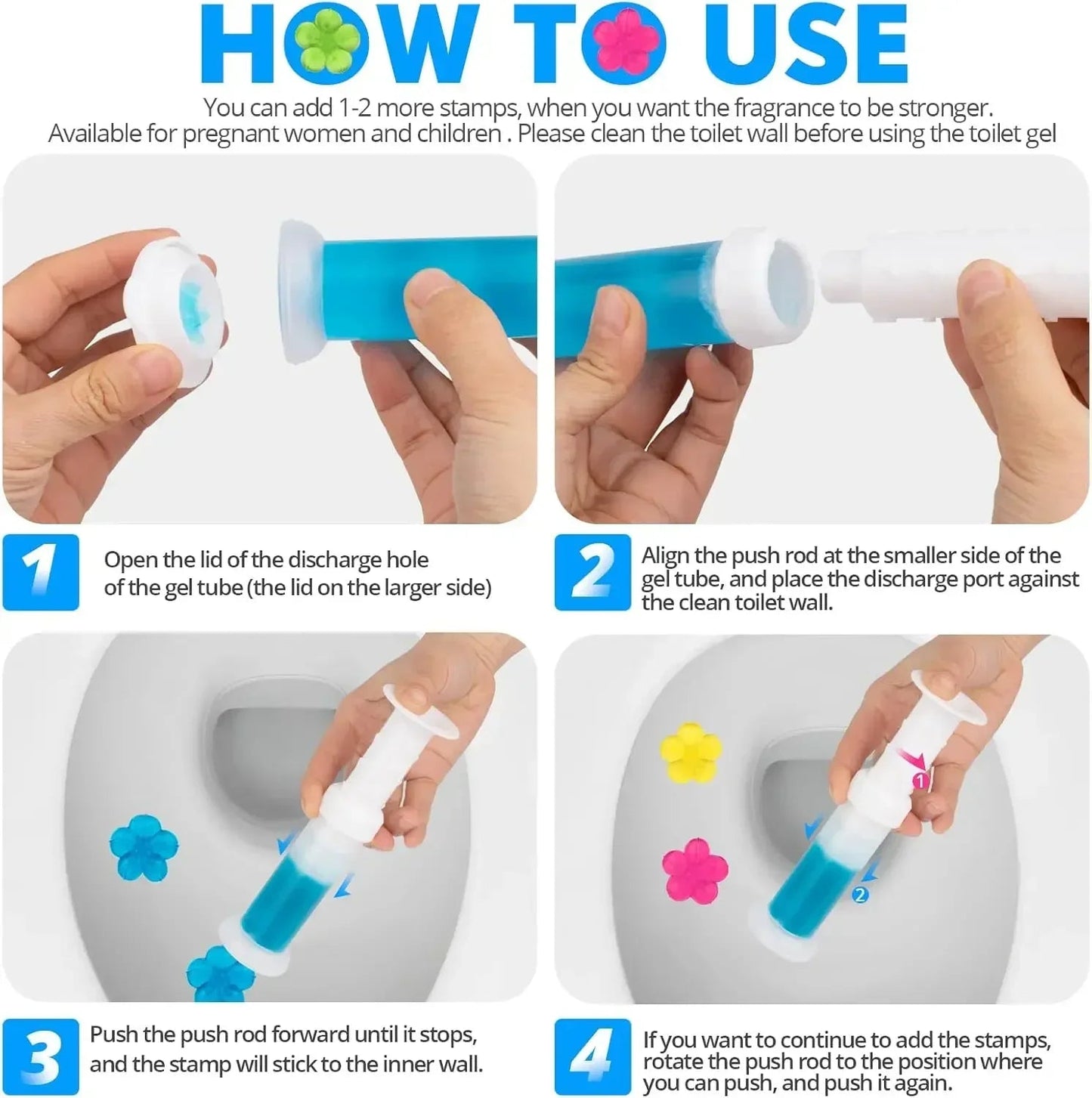 HOW TO USE

You can add 1-2 more stamps, when you want the fragrance to be stronger. Available for pregnant women and children . Please clean the toilet wall before using the toilet gel

1 Open the lid of the discharge hole of the gel tube (the lid on the larger side)

2 Align the push rod at the smaller side of the gel tube, and place the discharge port against the clean toilet wall.

1

2

3 Push the push rod forward until it stops, and the stamp will stick to the inner wall.

4 If you want to continue to add the stamps, rotate the push rod to the position where you can push, and push it again.