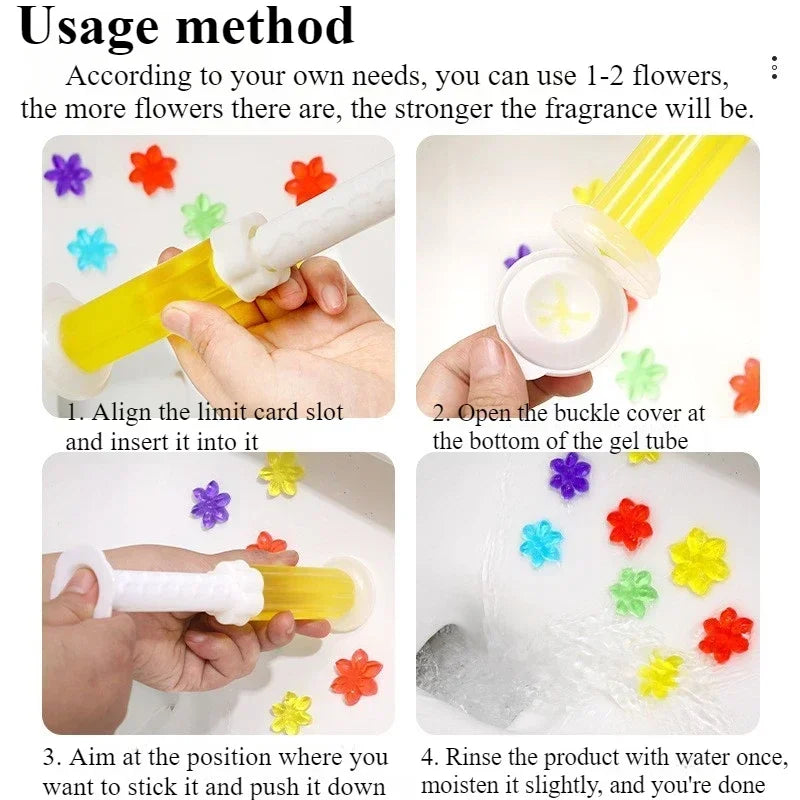 Usage method

According to your own needs, you can use 1-2 flowers, the more flowers there are, the stronger the fragrance will be.

1. Align the limit card slot and insert it into it

2. Open the buckle cover at the bottom of the gel tube

3. Aim at the position where you want to stick it and push it down

4. Rinse the product with water once, moisten it slightly, and you're done