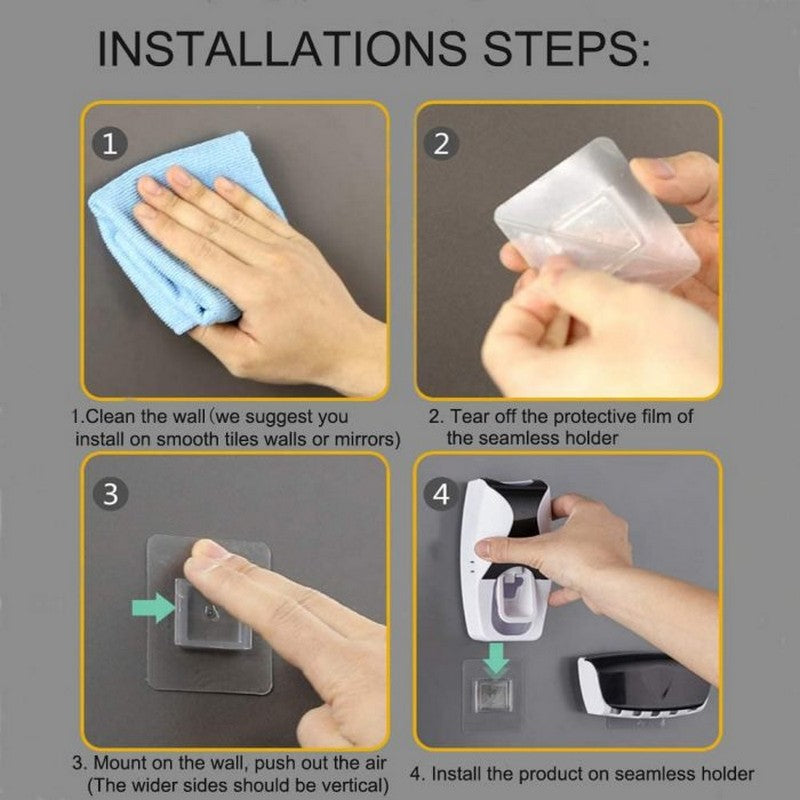 INSTALLATIONS STEPS:

1

2

1.Clean the wall (we suggest you install on smooth tiles walls or mirrors)

2. Tear off the protective film of the seamless holder

3

4

3. Mount on the wall, push out the air (The wider sides should be vertical)

4. Install the product on seamless holder