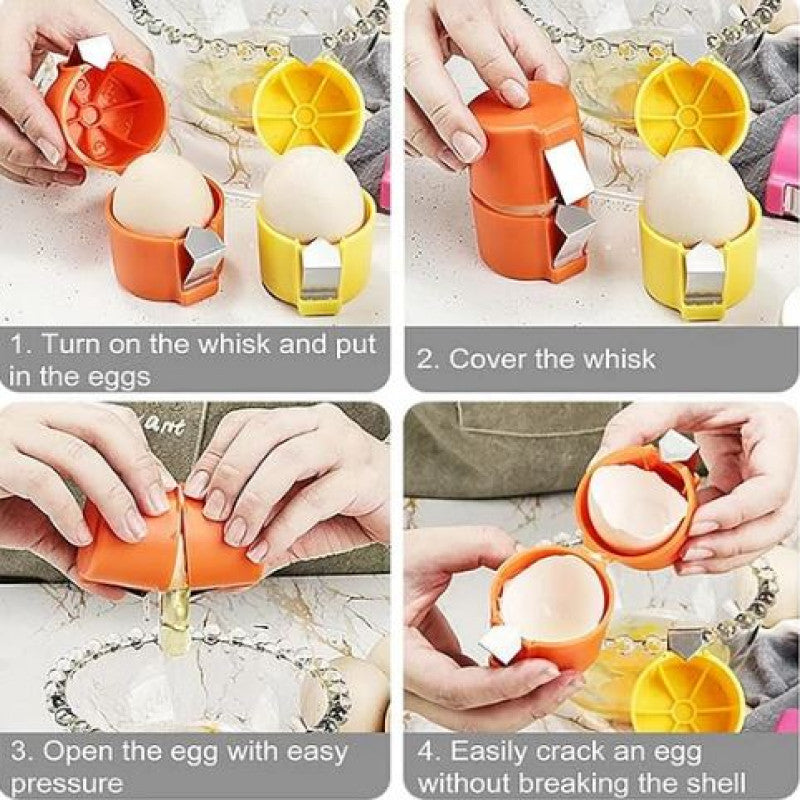 1. Turn on the whisk and put in the eggs

2. Cover the whisk

ant

3. Open the egg with easy pressure

4. Easily crack an egg without breaking the shell