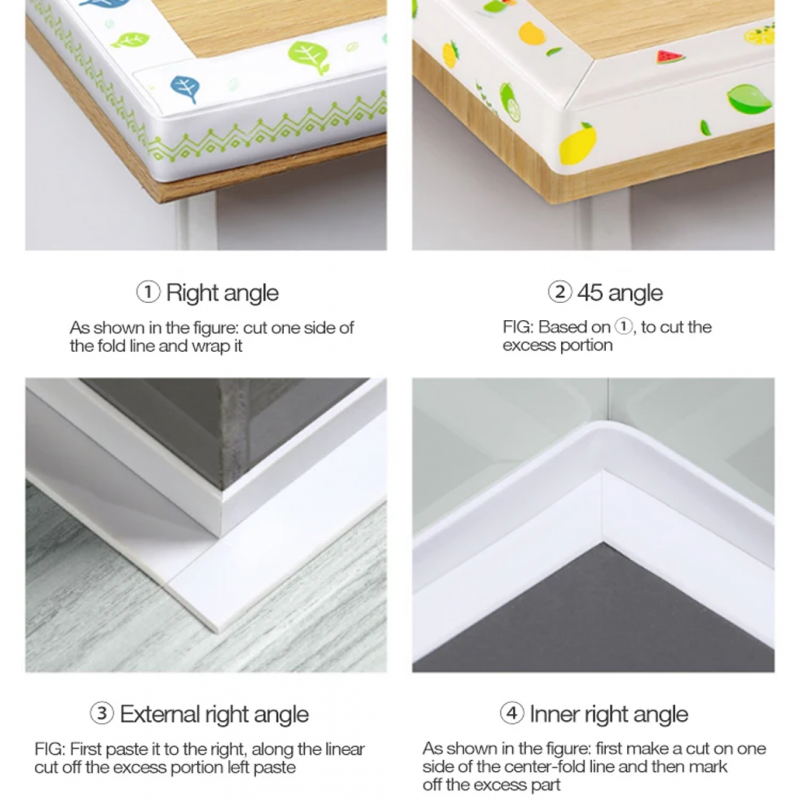 ① Right angle

As shown in the figure: cut one side of the fold line and wrap it

② 45 angle

FIG: Based on ①, to cut the excess portion

③ External right angle

FIG: First paste it to the right, along the linear cut off the excess portion left paste

④ Inner right angle

As shown in the figure: first make a cut on one side of the center-fold line and then mark off the excess part