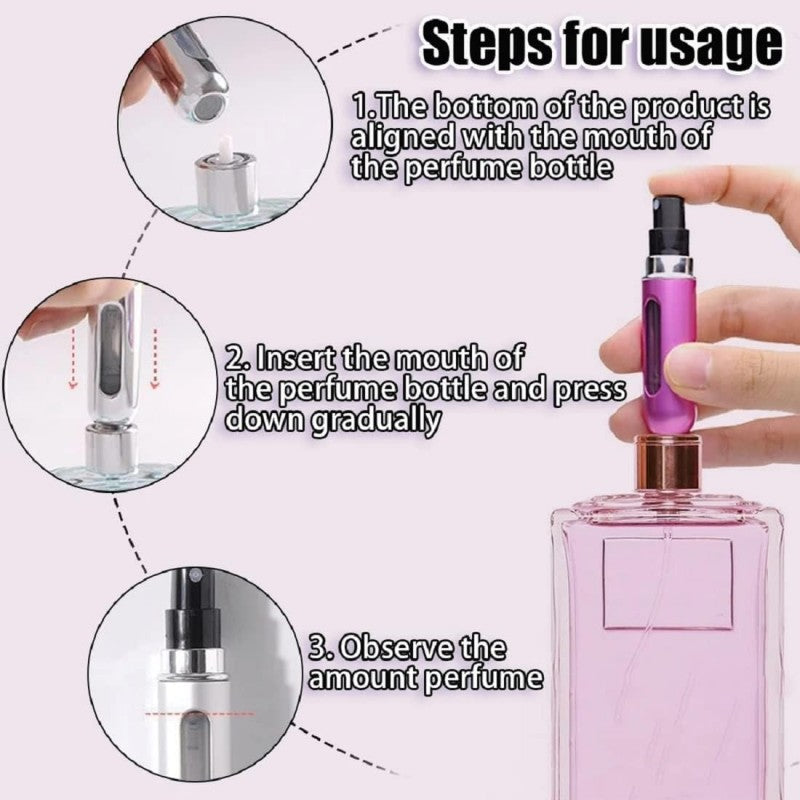 Steps for usage

1.The bottom of the product is aligned with the mouth of the perfume bottle

2. Insert the mouth of the perfume bottle and press down gradually

3. Observe the amount perfume