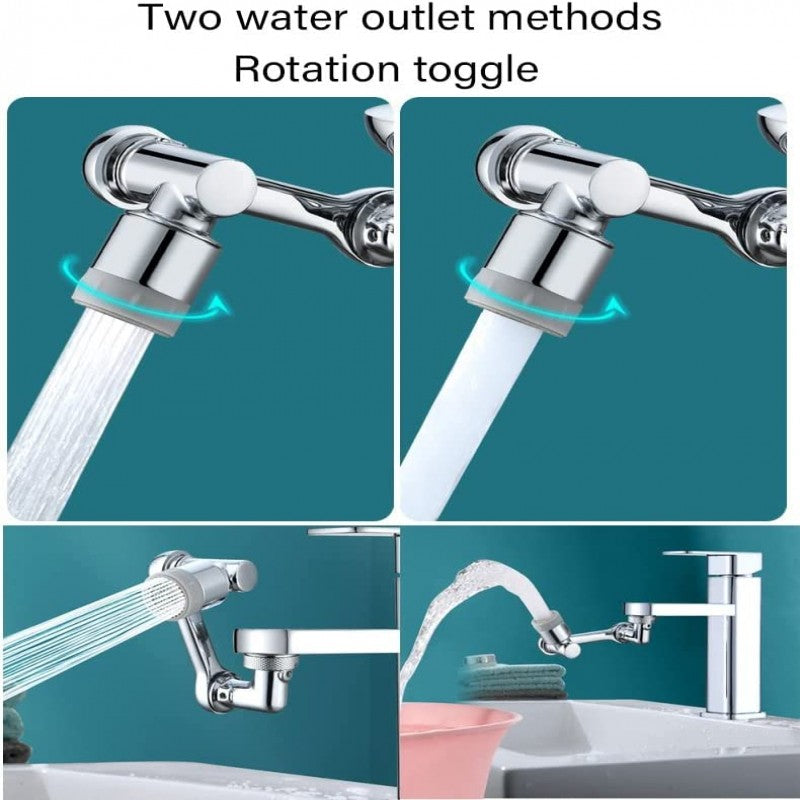 Two water outlet methods
Rotation toggle