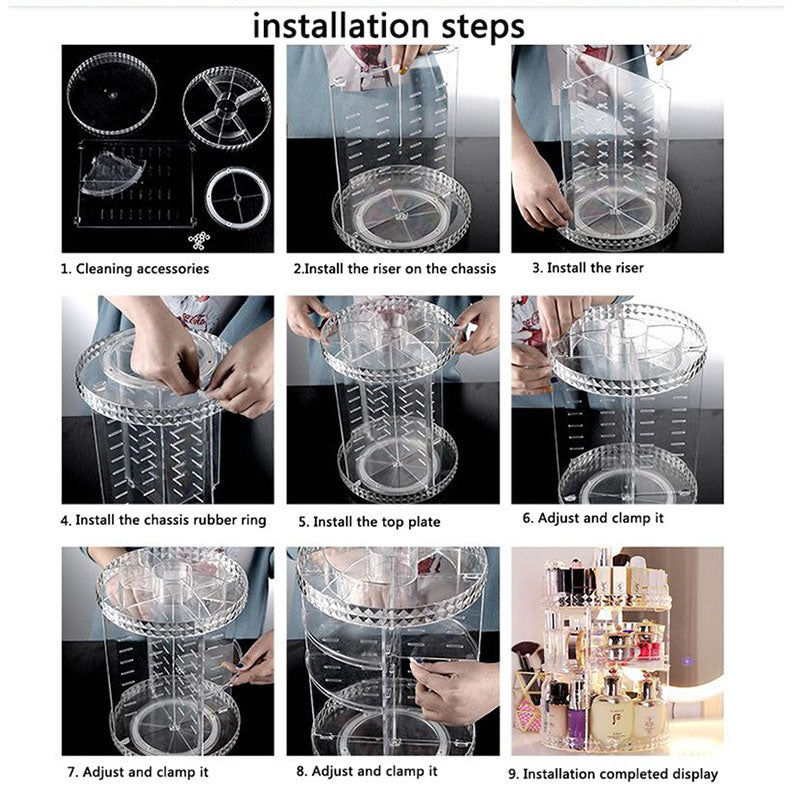 installation steps

1. Cleaning accessories

2.Install the riser on the chassis

3. Install the riser

4. Install the chassis rubber ring

5. Install the top plate

6. Adjust and clamp it

7. Adjust and clamp it

8. Adjust and clamp it

9. Installation completed display